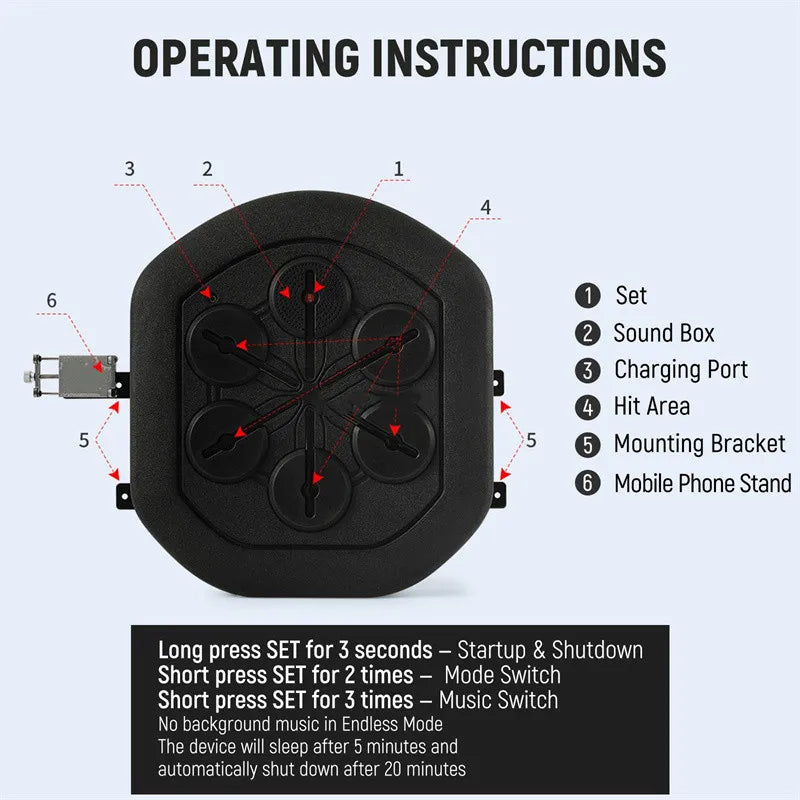 OPERATING INSTRUCTIONS

3
2
1
4
6
5
5

1 Set
2 Sound Box
3 Charging Port
4 Hit Area
5 Mounting Bracket
6 Mobile Phone Stand

Long press SET for 3 seconds – Startup & Shutdown
Short press SET for 2 times – Mode Switch
Short press SET for 3 times – Music Switch
No background music in Endless Mode
The device will sleep after 5 minutes and automatically shut down after 20 minutes